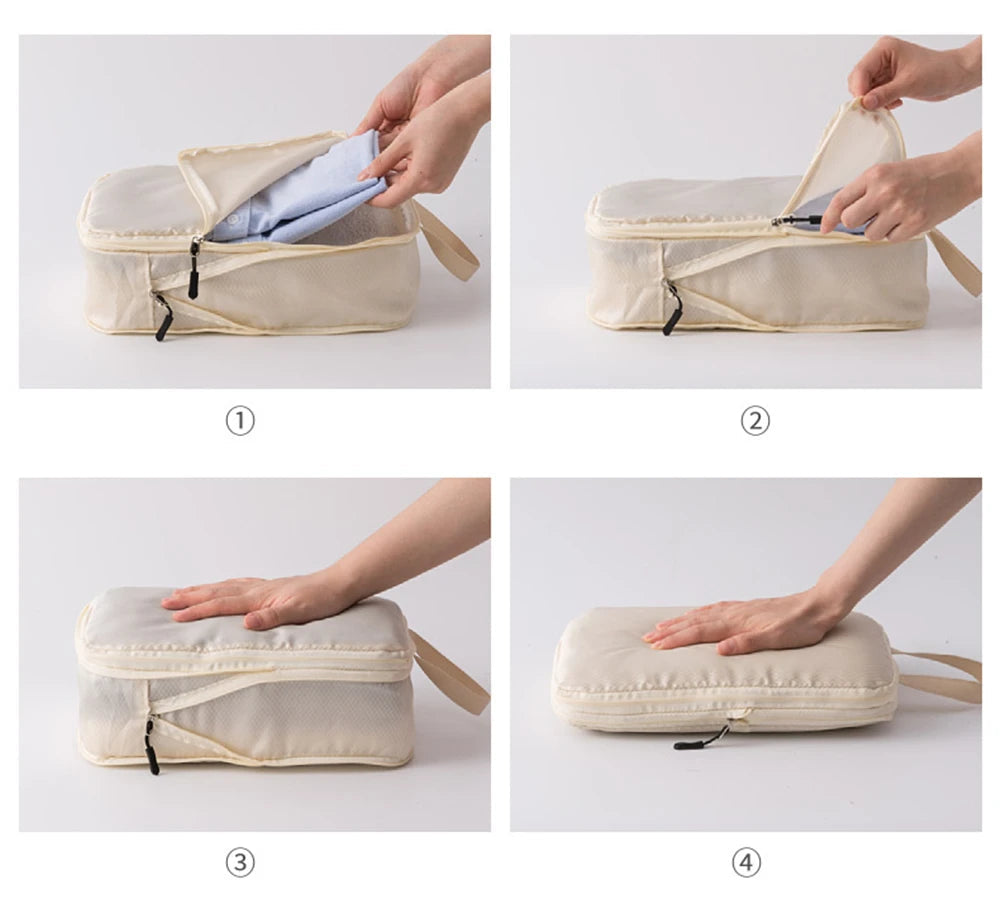 ①

②

③

④