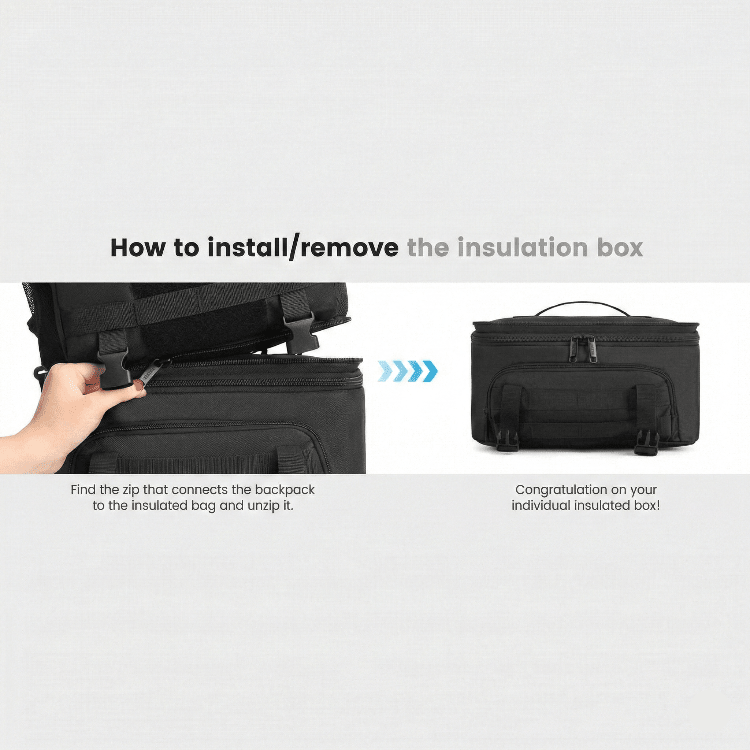 How to install/remove the insulation box

Find the zip that connects the backpack to the insulated bag and unzip it.

Congratulation on your individual insulated box!